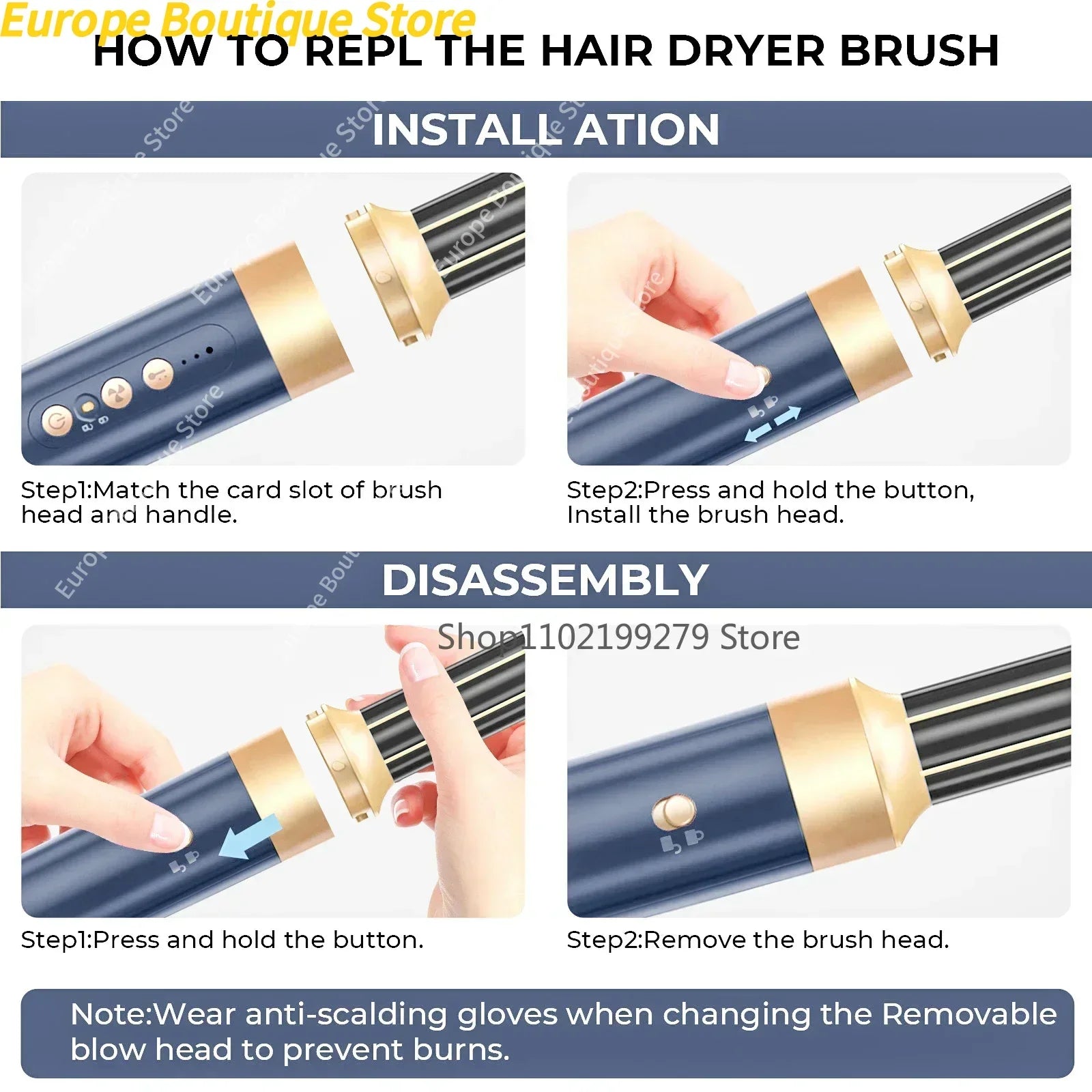 Europe Boutique Store

HOW TO REPL THE HAIR DRYER BRUSH

INSTALL ATION

Step1:Match the card slot of brush head and handle.

Step2:Press and hold the button, Install the brush head.

DISASSEMBLY

Shop1102199279 Store

Step1:Press and hold the button.

Step2:Remove the brush head.

Note:Wear anti-scalding gloves when changing the Removable blow head to prevent burns.