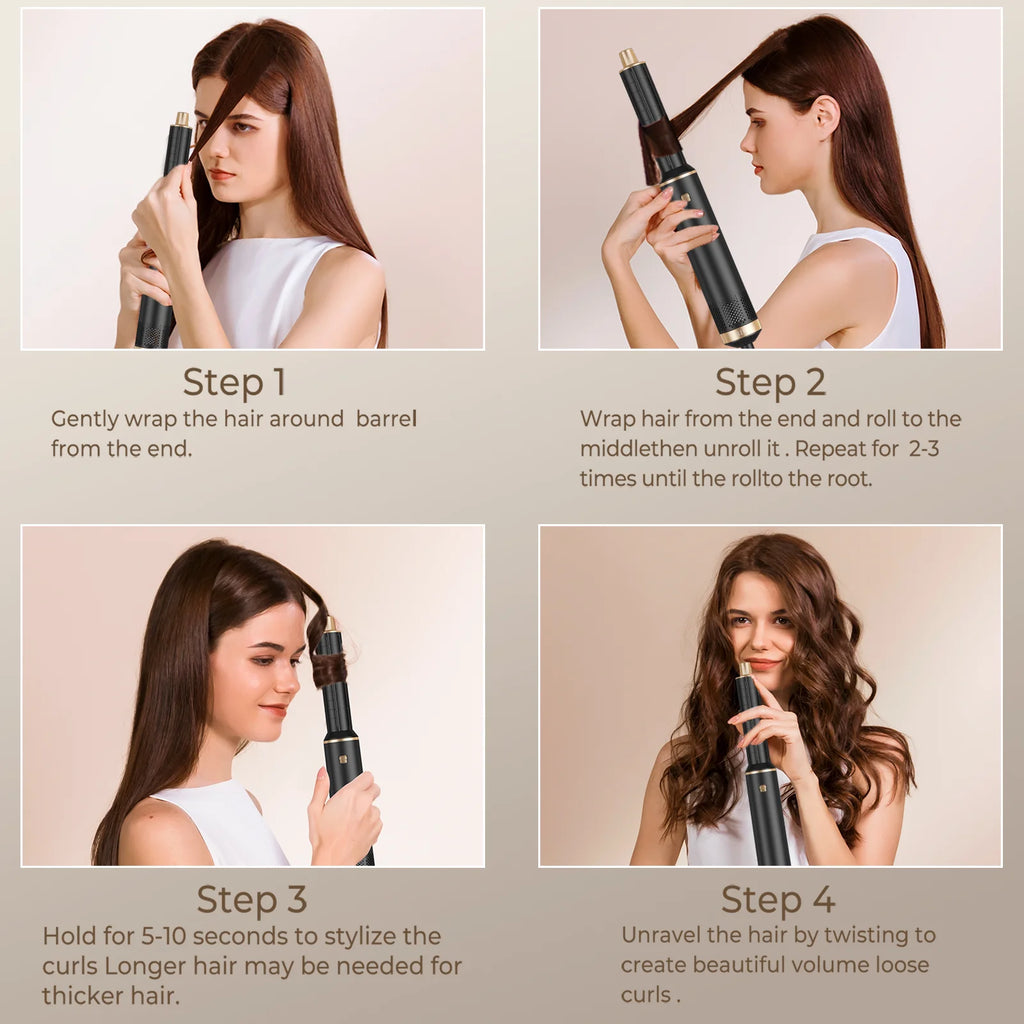 Step 1
Gently wrap the hair around  barrel from the end.

Step 2
Wrap hair from the end and roll to the middlethen unroll it . Repeat for  2-3 times until the rollto the root.

Step 3
Hold for 5-10 seconds to stylize the curls Longer hair may be needed for thicker hair.

Step 4
Unravel the hair by twisting to create beautiful volume loose curls .