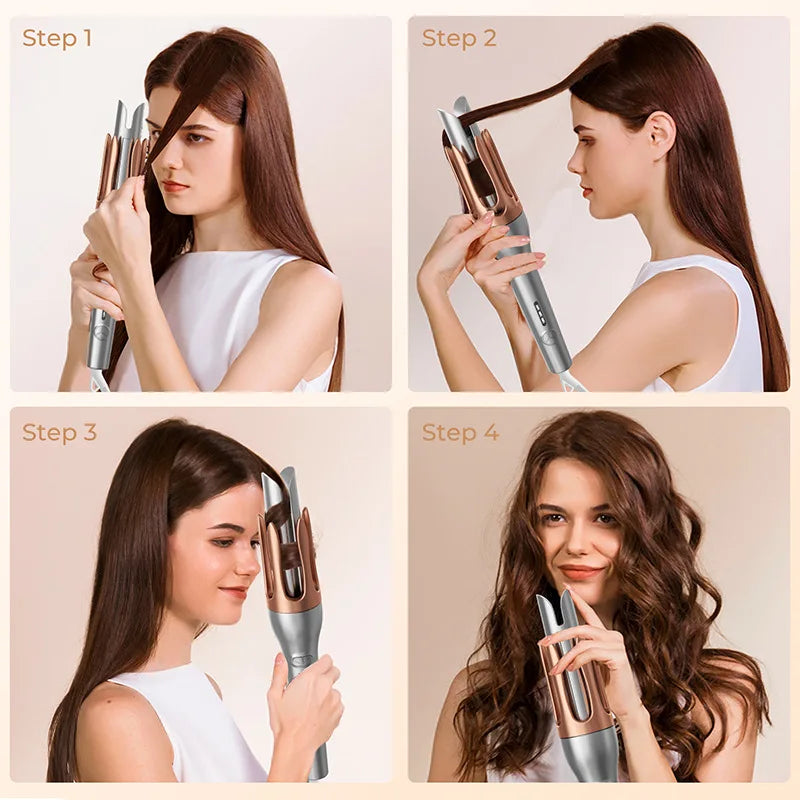 Step 1

Step 2

Step 3

Step 4